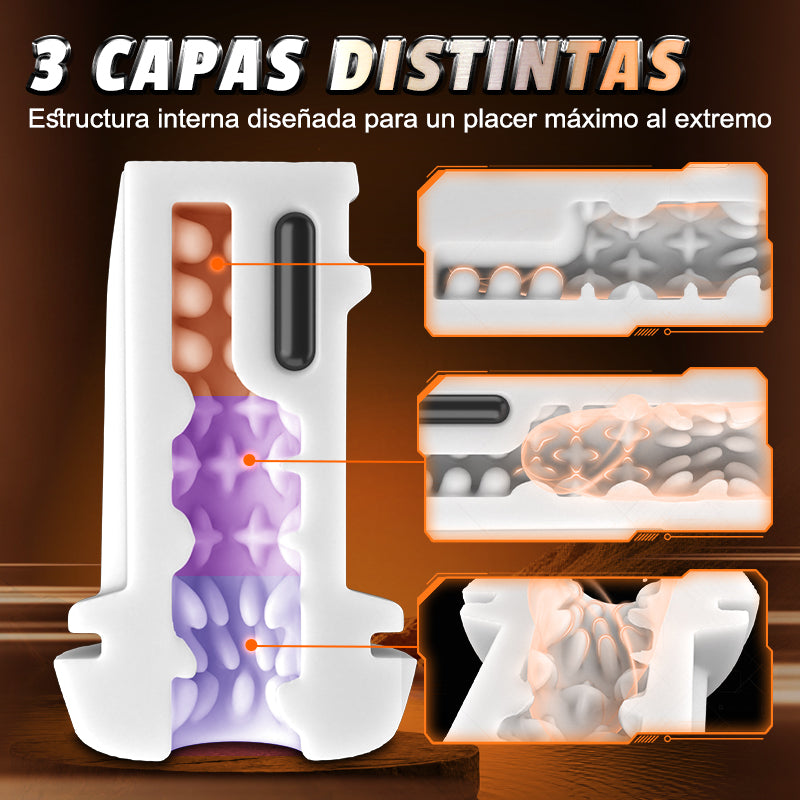 3 CAPAS DISTINTAS
Estructura interna diseñada para un placer máximo al extremo