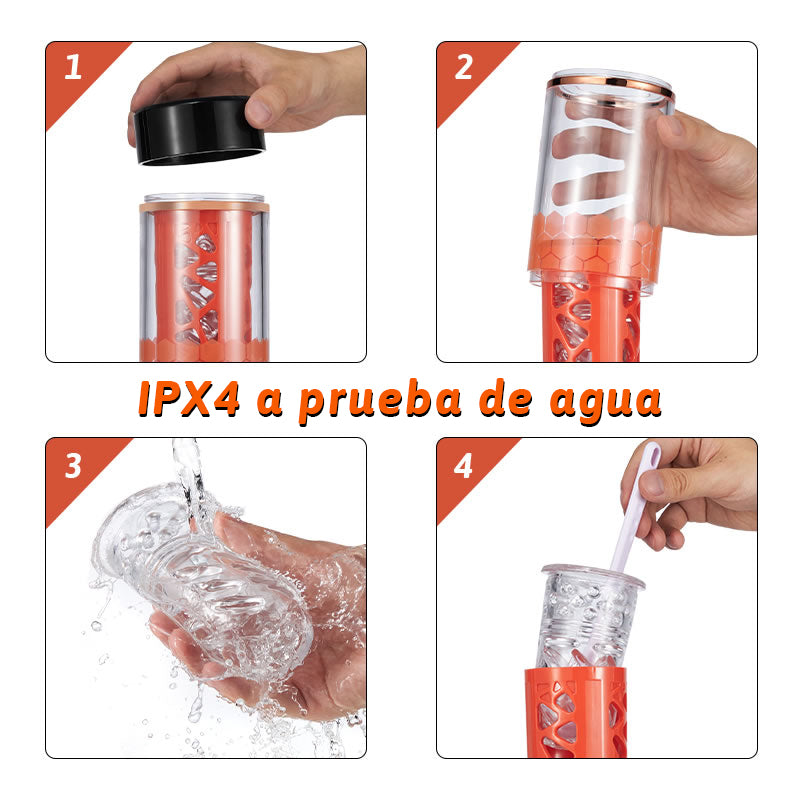 1

2

IPX4 a prueba de agua

3

4